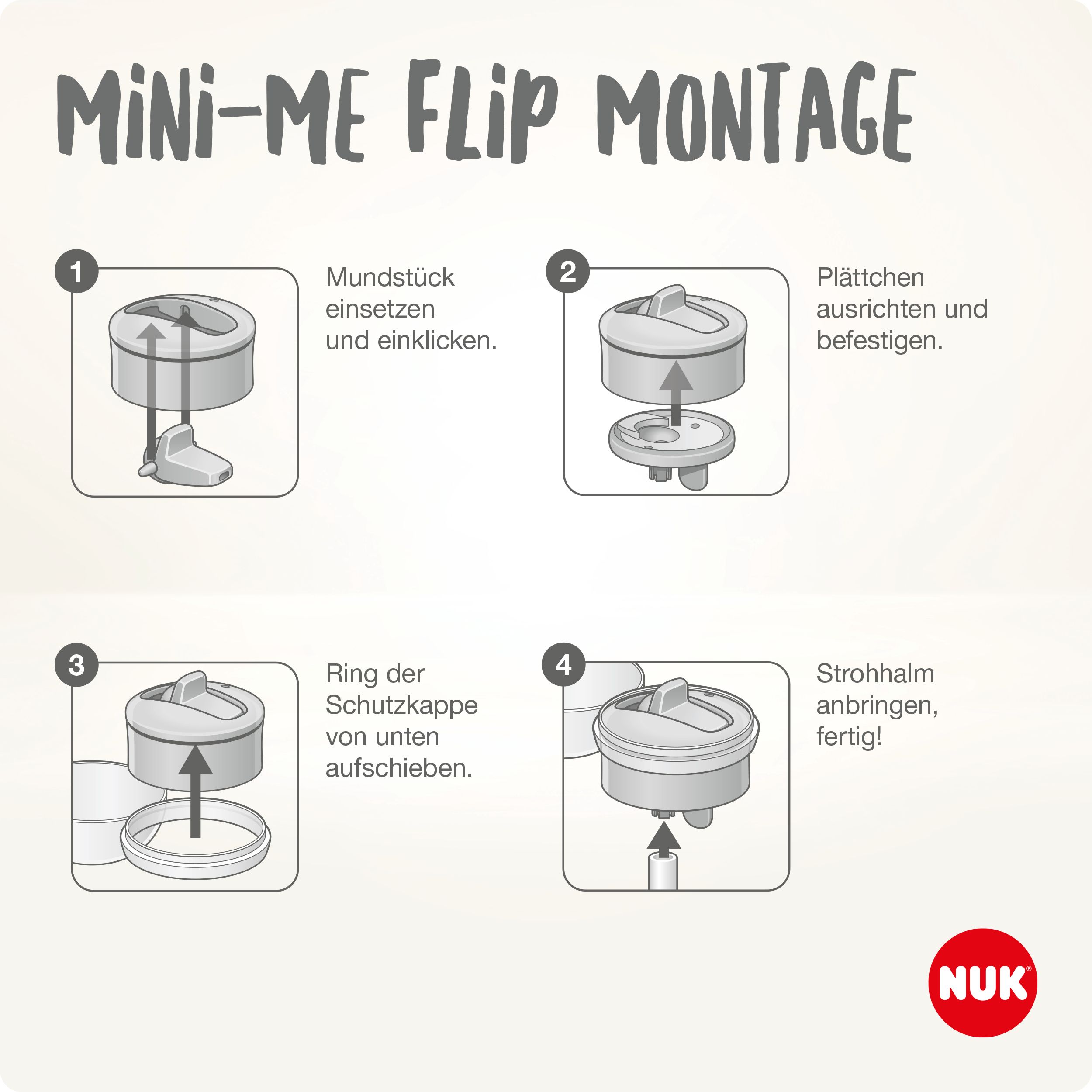 MiNi-ME FLiP MONTAGE

1

Mundstück einsetzen und einklicken.

2

Plättchen ausrichten und befestigen.

3

Ring der Schutzkappe von unten aufschieben.

4

Strohhalm anbringen, fertig!

NUK®