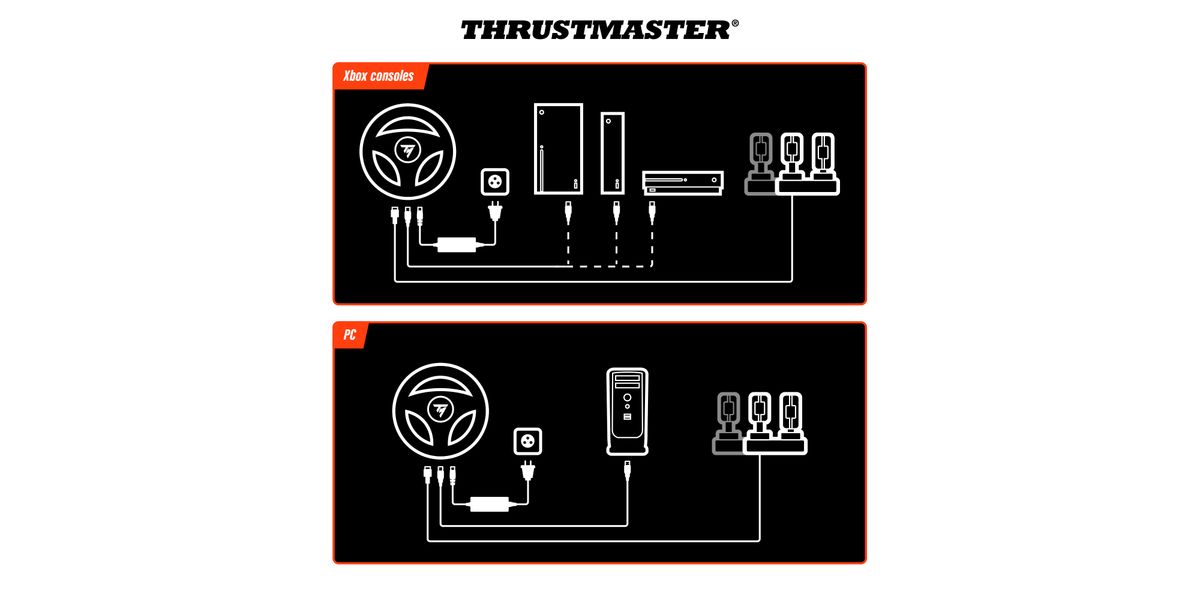 THRUSTMASTER®

Xbox consoles

PC