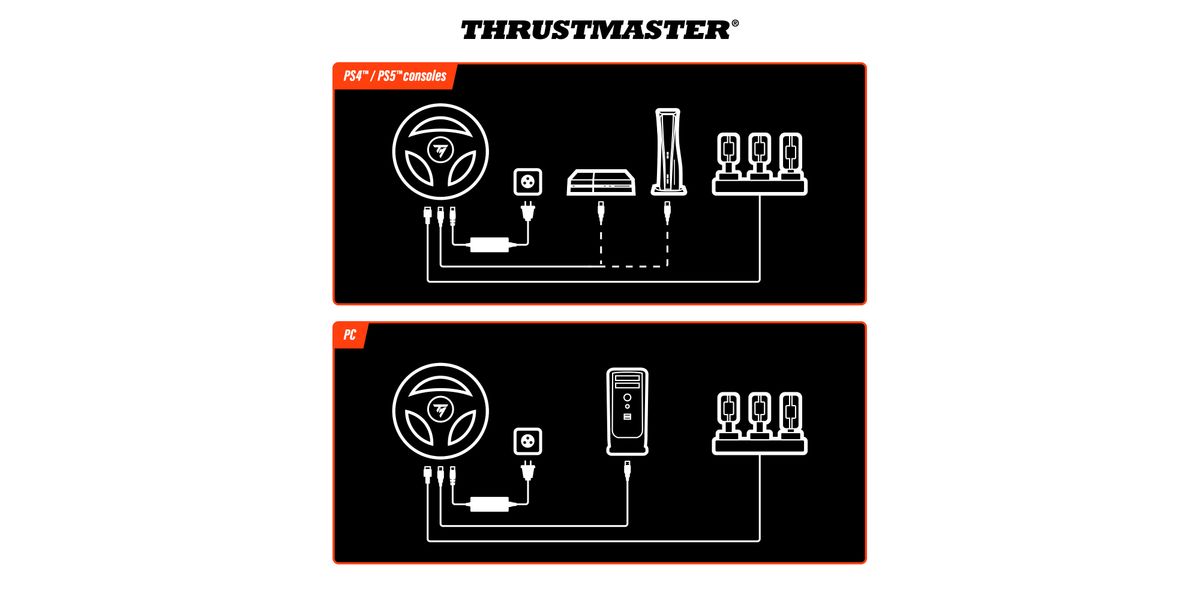 THRUSTMASTER®

PS4™ / PS5™ consoles

PC