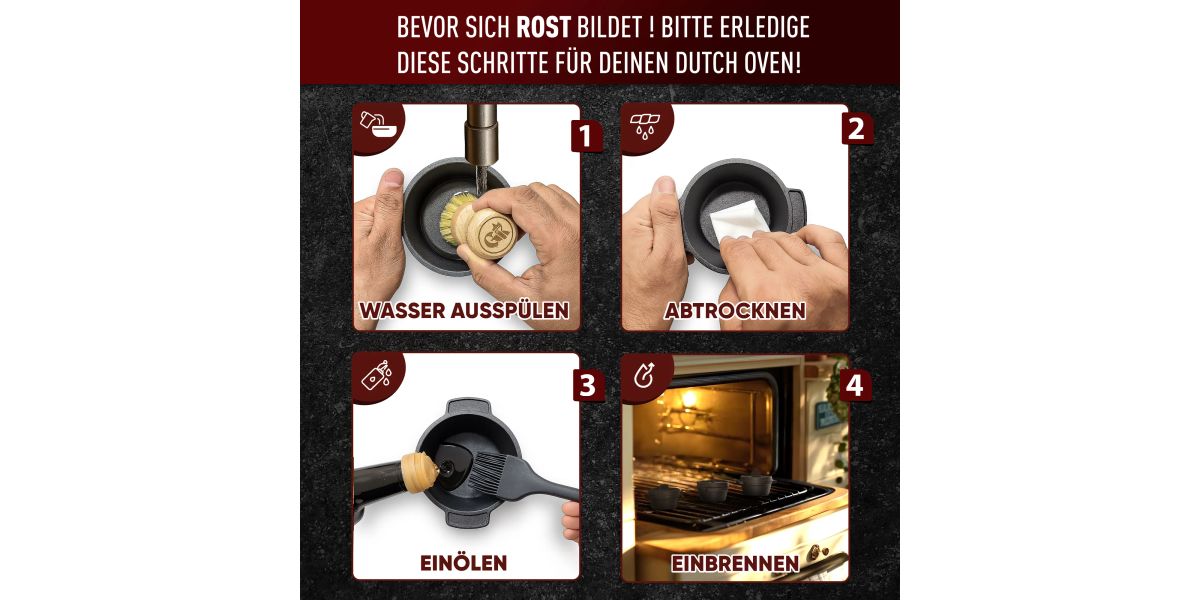 BEVOR SICH ROST BILDET ! BITTE ERLEDIGE DIESE SCHRITTE FÜR DEINEN DUTCH OVEN!

1
WASSER AUSSPÜLEN

2
ABTROCKNEN

3
EINÖLEN

4
EINBRENNEN