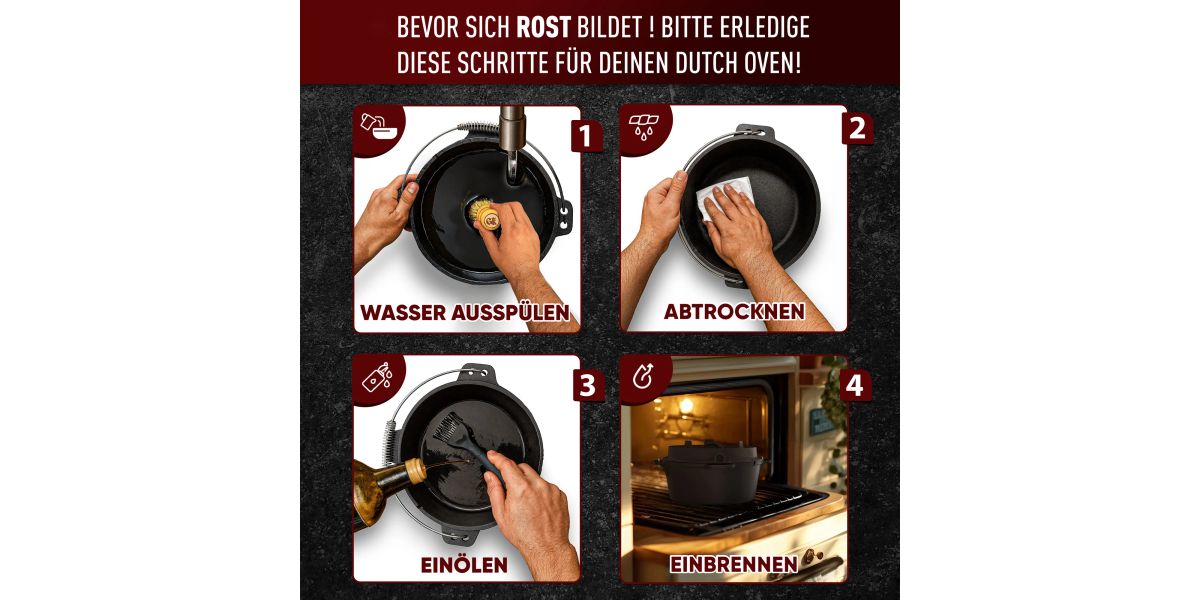 BEVOR SICH ROST BILDET ! BITTE ERLEDIGE DIESE SCHRITTE FÜR DEINEN DUTCH OVEN!

1
WASSER AUSSPÜLEN

2
ABTROCKNEN

3
EINÖLEN

4
EINBRENNEN