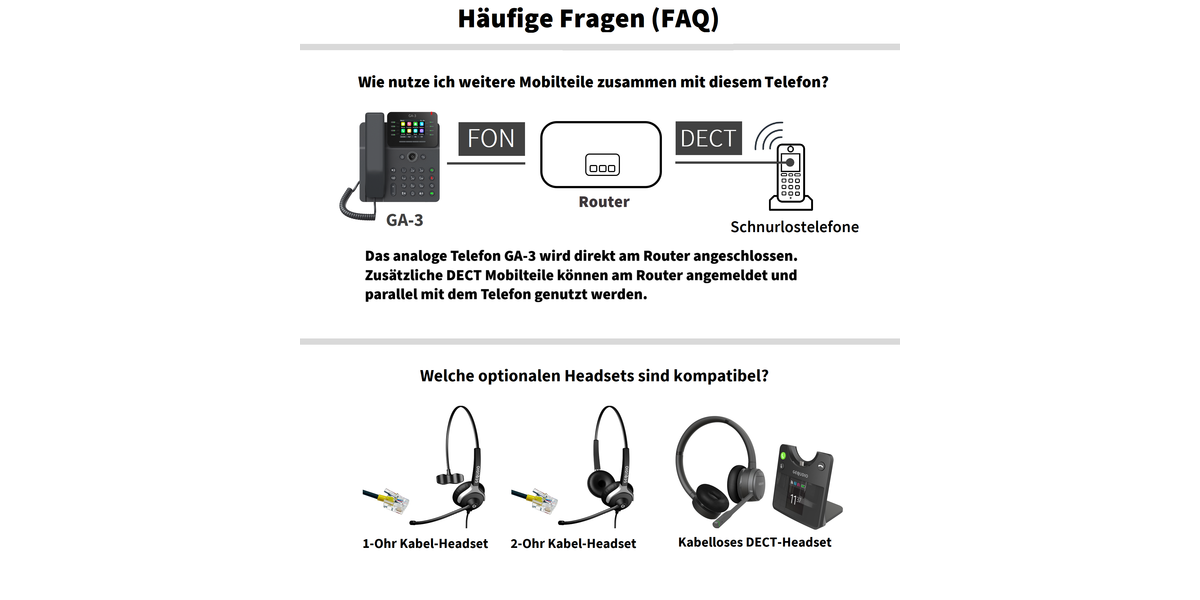 Häufige Fragen (FAQ)

Wie nutze ich weitere Mobilteile zusammen mit diesem Telefon?

FON

DECT

GA-3

Router

Schnurlostelefone

Das analoge Telefon GA-3 wird direkt am Router angeschlossen. Zusätzliche DECT Mobilteile können am Router angemeldet und parallel mit dem Telefon genutzt werden.

Welche optionalen Headsets sind kompatibel?

1-Ohr Kabel-Headset

2-Ohr Kabel-Headset

Kabelloses DECT-Headset