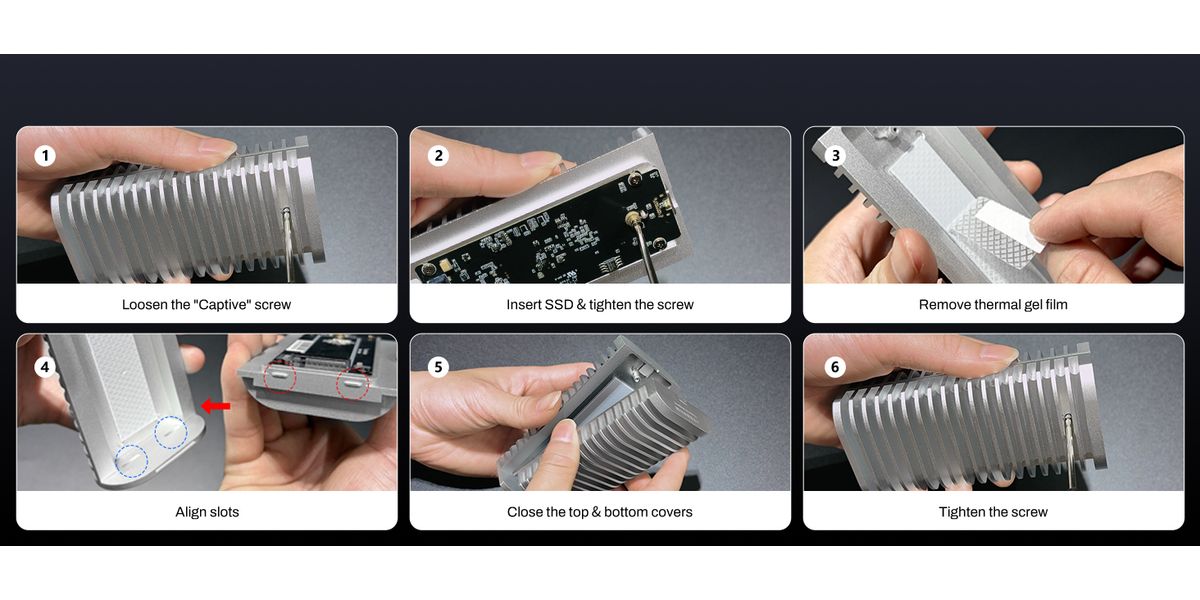 1
Loosen the "Captive" screw

2
Insert SSD & tighten the screw

3
Remove thermal gel film

4
Align slots

5
Close the top & bottom covers

6
Tighten the screw